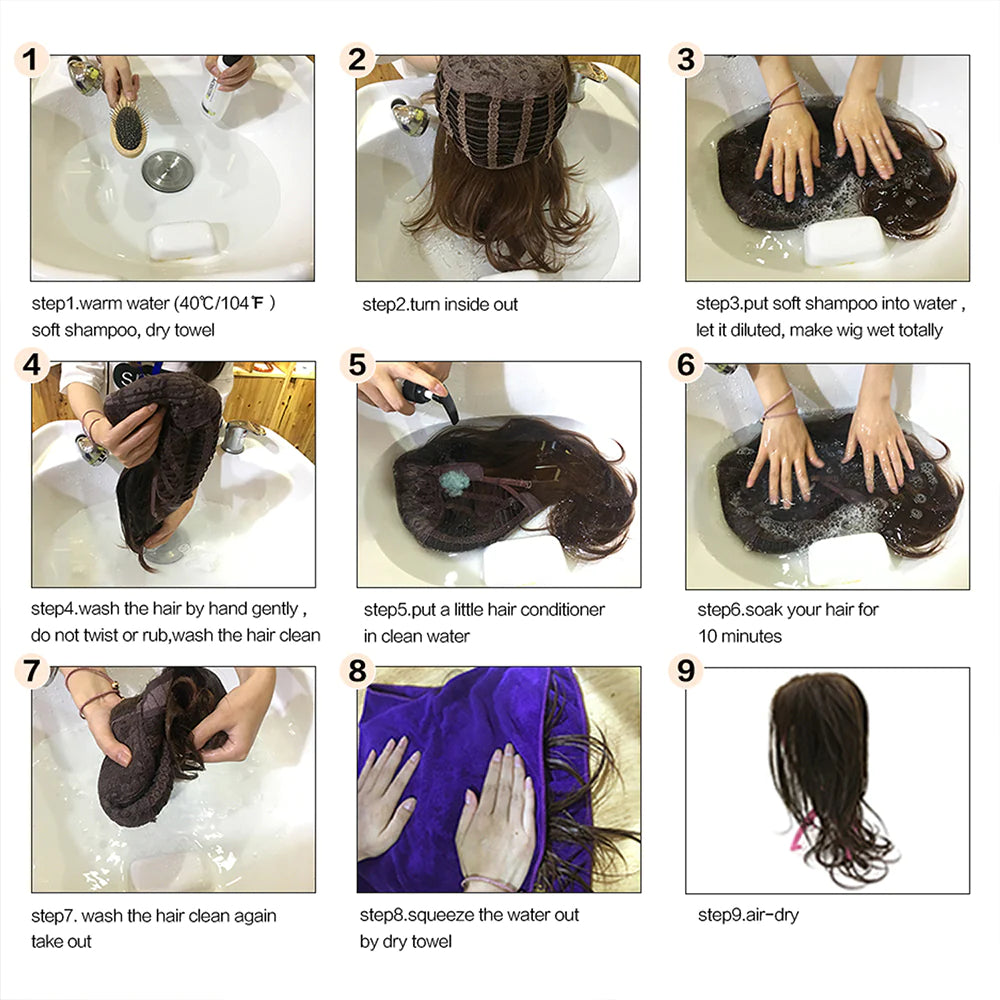 1

step1.warm water (40℃/104℉ )
soft shampoo, dry towel

2

step2.turn inside out

3

step3.put soft shampoo into water ,
let it diluted, make wig wet totally

4

step4.wash the hair by hand gently ,
do not twist or rub,wash the hair clean

5

step5.put a little hair conditioner
in clean water

6

step6.soak your hair for
10 minutes

7

step7. wash the hair clean again
take out

8

step8.squeeze the water out
by dry towel

9

step9.air-dry