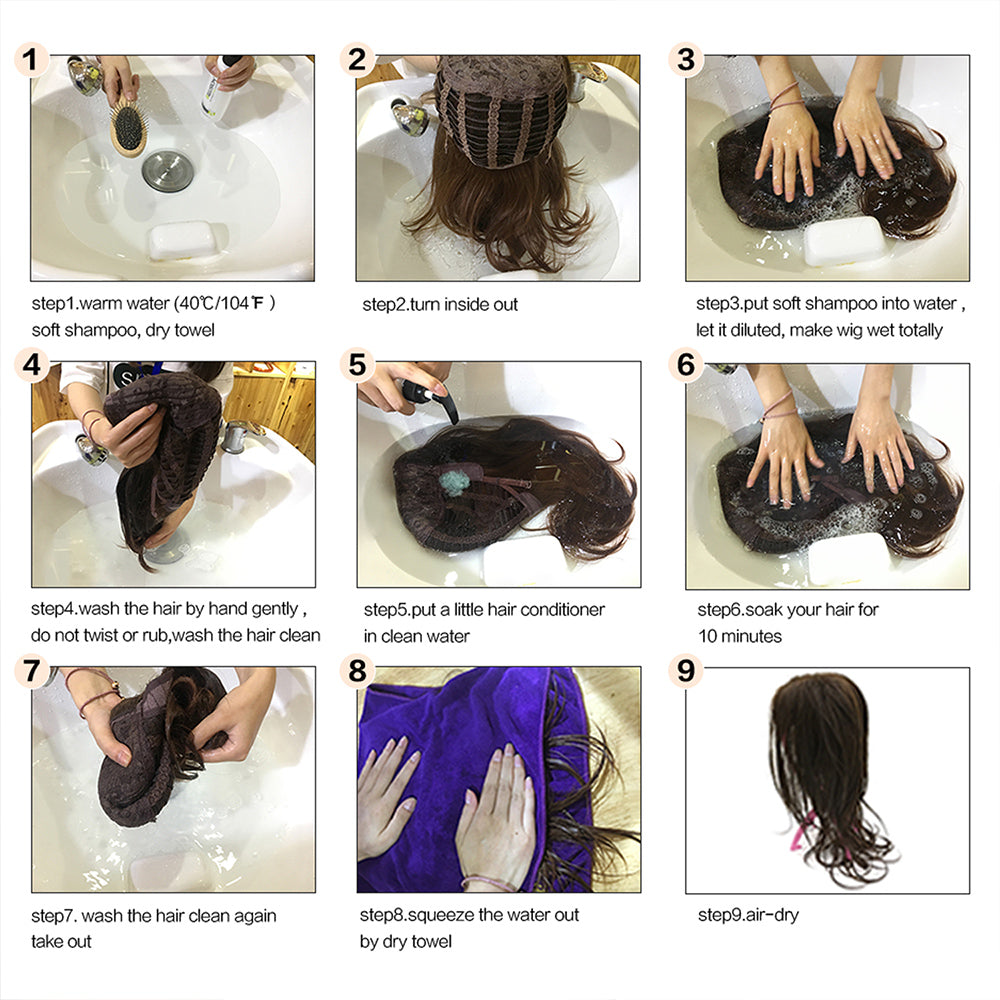 1

step1.warm water (40℃/104℉ )
soft shampoo, dry towel

2

step2.turn inside out

3

step3.put soft shampoo into water ,
let it diluted, make wig wet totally

4

step4.wash the hair by hand gently ,
do not twist or rub,wash the hair clean

5

step5.put a little hair conditioner
in clean water

6

step6.soak your hair for
10 minutes

7

step7. wash the hair clean again
take out

8

step8.squeeze the water out
by dry towel

9

step9.air-dry